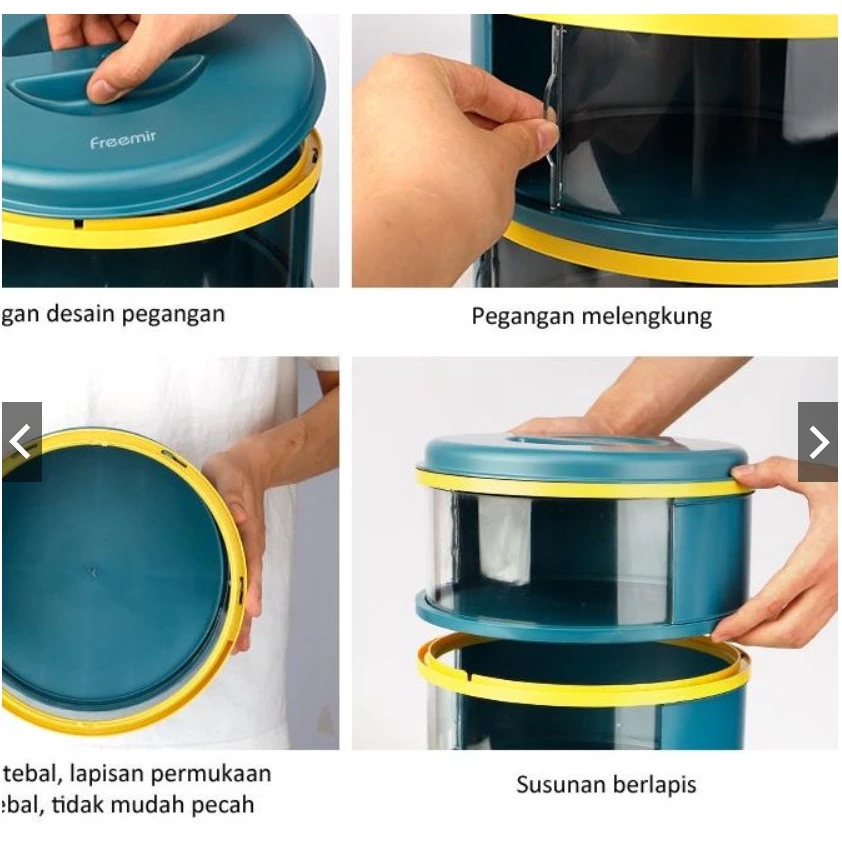 freemir

gan desain pegangan

Pegangan melengkung

tebal, lapisan permukaan
ebal, tidak mudah pecah

Susunan berlapis